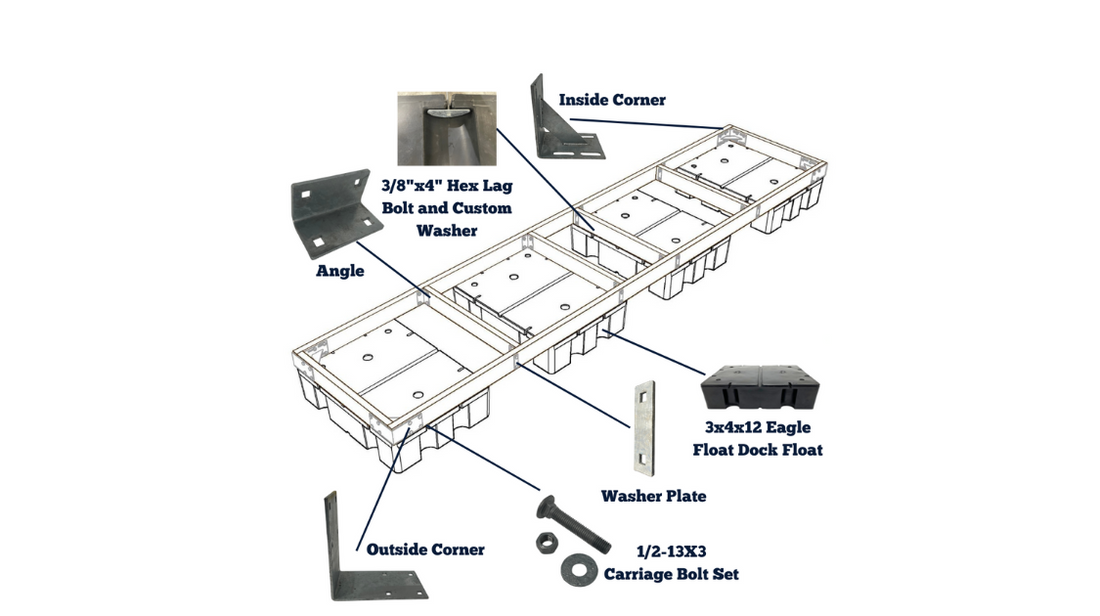 Inside Corner

3/8"x4" Hex Lag Bolt and Custom Washer

Angle

3x4x12 Eagle Float Dock Float

Washer Plate

Outside Corner

1/2-13X3 Carriage Bolt Set