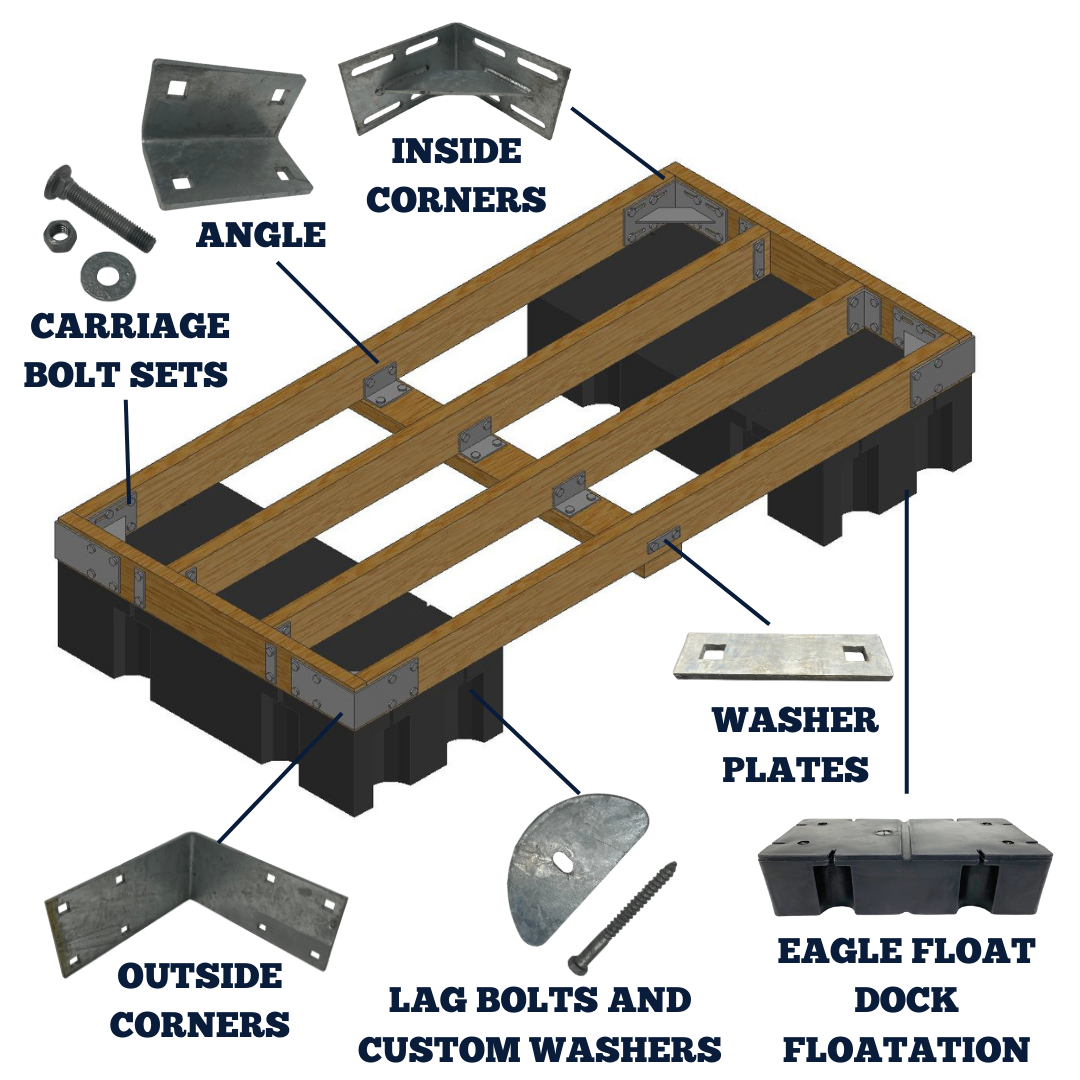 INSIDE CORNERS

ANGLE

CARRIAGE BOLT SETS

WASHER PLATES

OUTSIDE CORNERS

LAG BOLTS AND CUSTOM WASHERS

EAGLE FLOAT DOCK FLOATATION